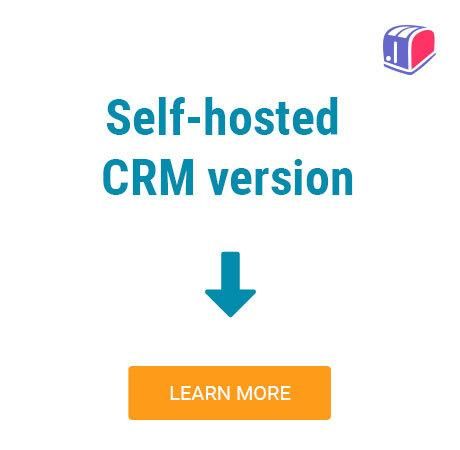 Self-hosted CRM version

LEARN MORE